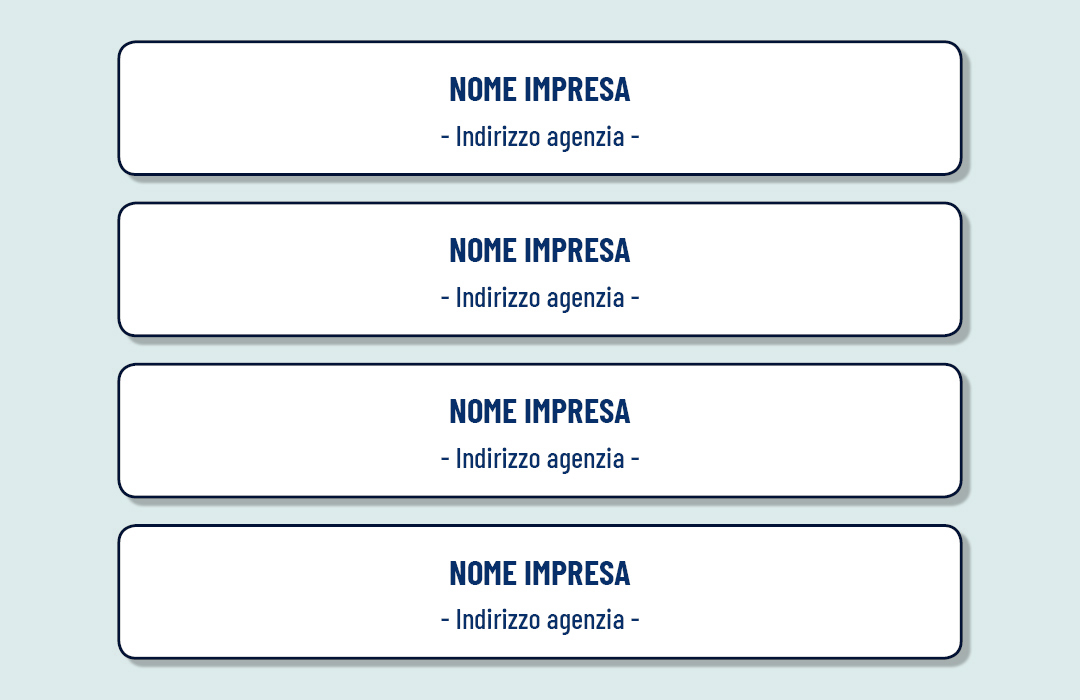 NOME IMPRESA
- Indirizzo agenzia -

NOME IMPRESA
- Indirizzo agenzia -

NOME IMPRESA
- Indirizzo agenzia -

NOME IMPRESA
- Indirizzo agenzia -