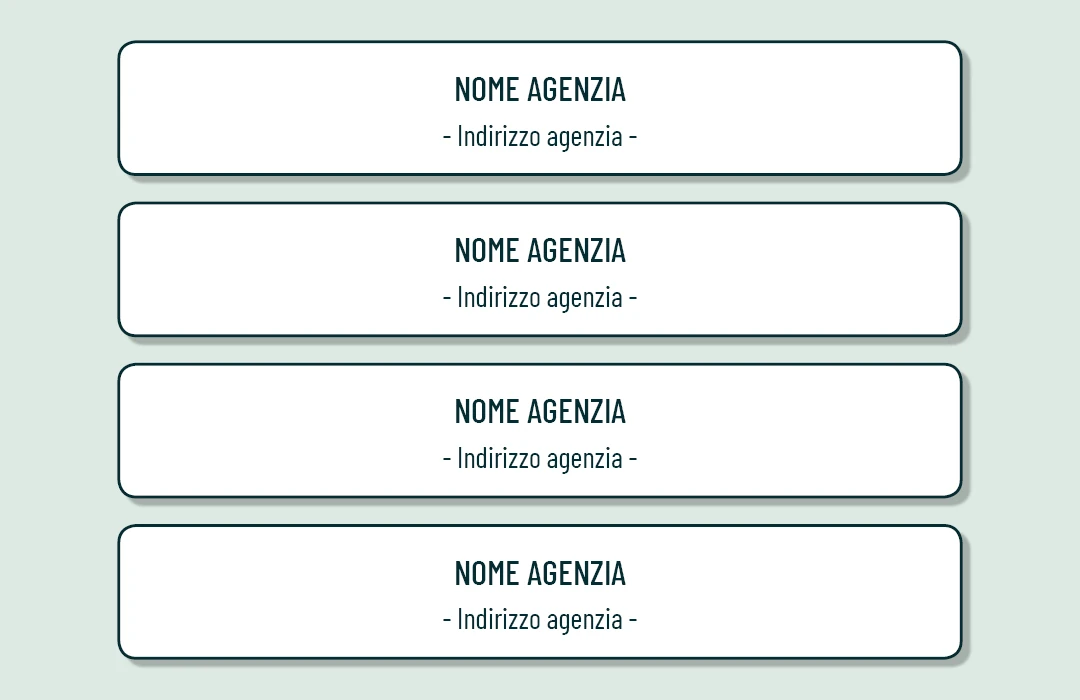 NOME AGENZIA
- Indirizzo agenzia -

NOME AGENZIA
- Indirizzo agenzia -

NOME AGENZIA
- Indirizzo agenzia -

NOME AGENZIA
- Indirizzo agenzia -